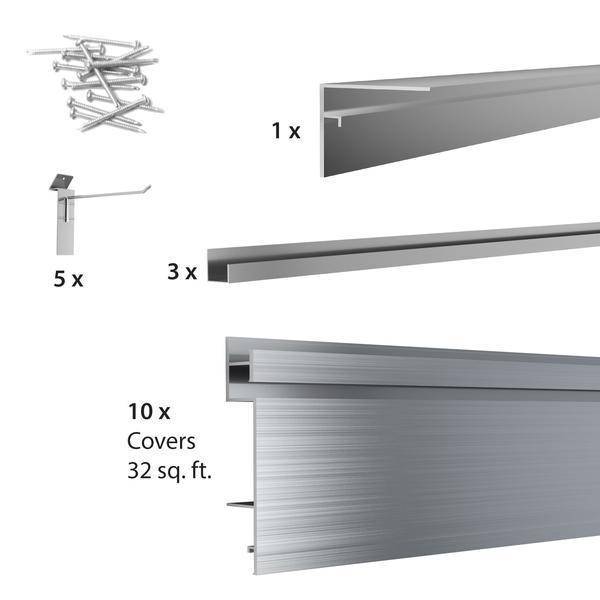 1 x

5 x

3 x

10 x
Covers
32 sq. ft.